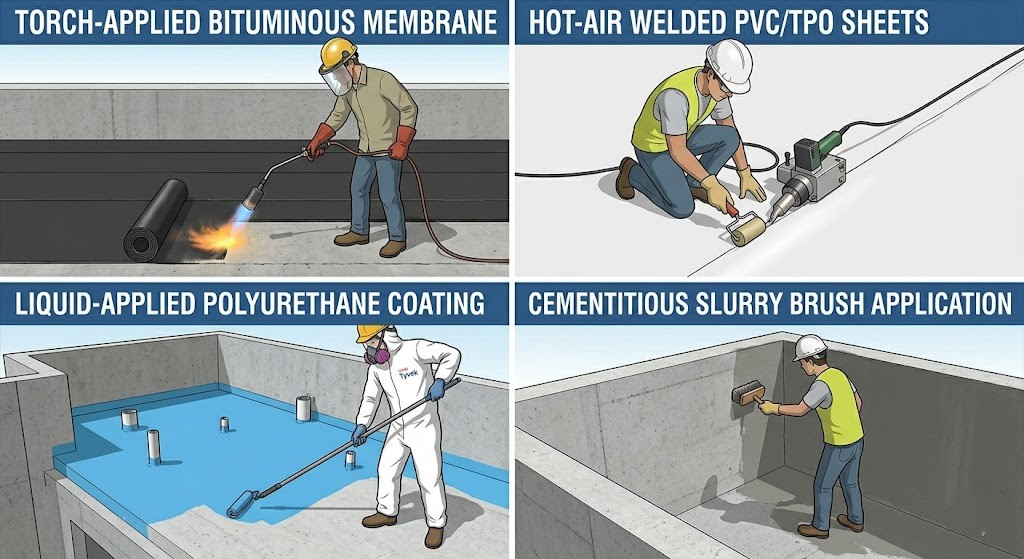 TORCH-APPLIED BITUMINOUS MEMBRANE

HOT-AIR WELDED PVC/TPO SHEETS

LIQUID-APPLIED POLYURETHANE COATING

Tyvek

CEMENTITIOUS SLURRY BRUSH APPLICATION