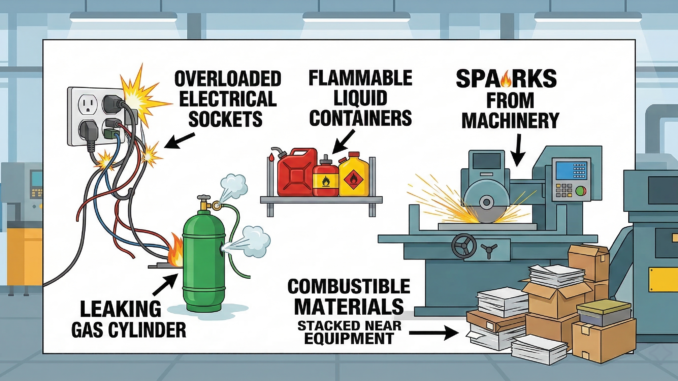 OVERLOADED ELECTRICAL SOCKETS

FLAMMABLE LIQUID CONTAINERS

SPARKS FROM MACHINERY

LEAKING GAS CYLINDER

COMBUSTIBLE MATERIALS STACKED NEAR EQUIPMENT